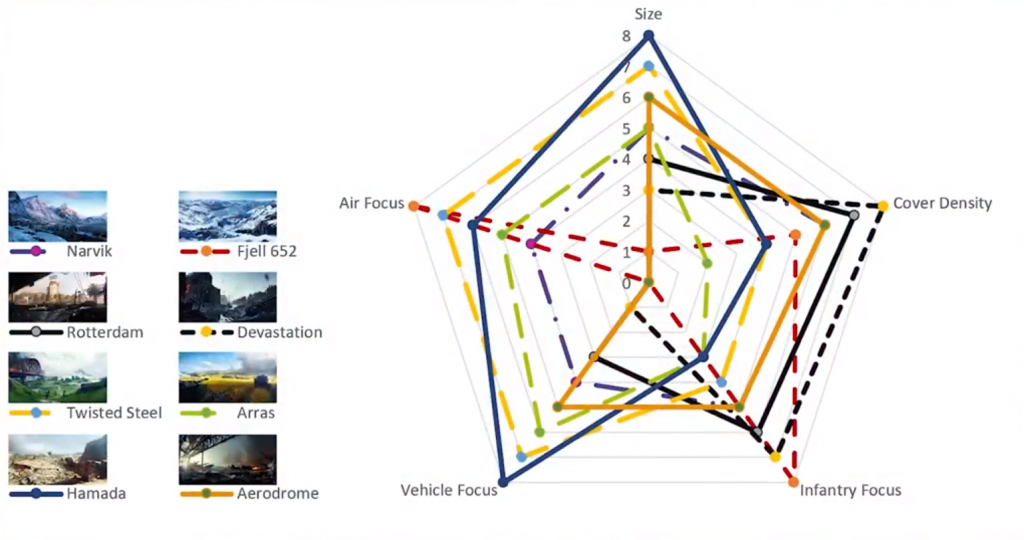 Narvik
Fjell 652
Rotterdam
Devastation
Twisted Steel
Arras
Hamada
Aerodrome

Size
8
7
6
5
4
3
2
1
0
Cover Density
Infantry Focus
Vehicle Focus
Air Focus